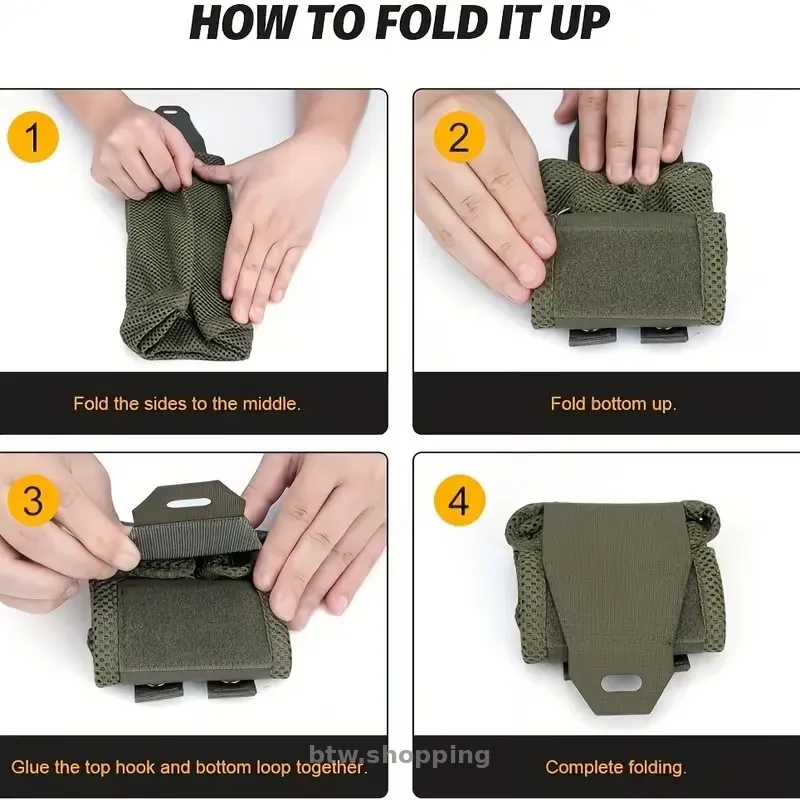 HOW TO FOLD IT UP

1

Fold the sides to the middle.

2

Fold bottom up.

3

Glue the top hook and bottom loop together.

4

Complete folding.

btw.shopping